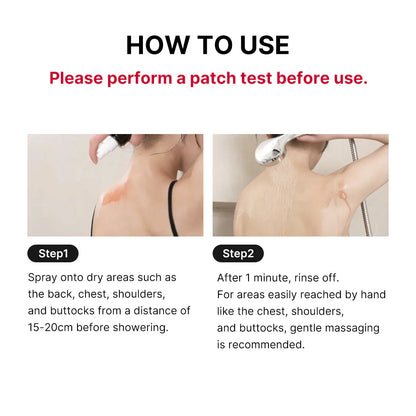 HOW TO USE

Please perform a patch test before use.

Step1

Spray onto dry areas such as the back, chest, shoulders, and buttocks from a distance of 15-20cm before showering.

Step2

After 1 minute, rinse off.
For areas easily reached by hand like the chest, shoulders, and buttocks, gentle massaging is recommended.