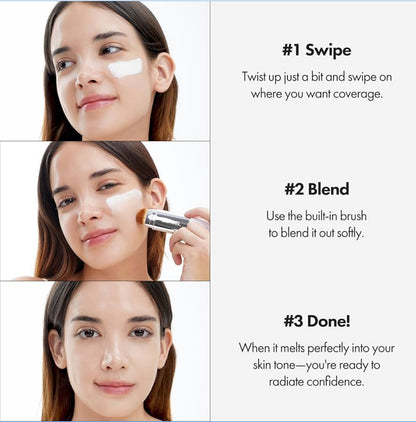 #1 Swipe

Twist up just a bit and swipe on where you want coverage.

#2 Blend

Use the built-in brush to blend it out softly.

#3 Done!

When it melts perfectly into your skin tone—you're ready to radiate confidence.